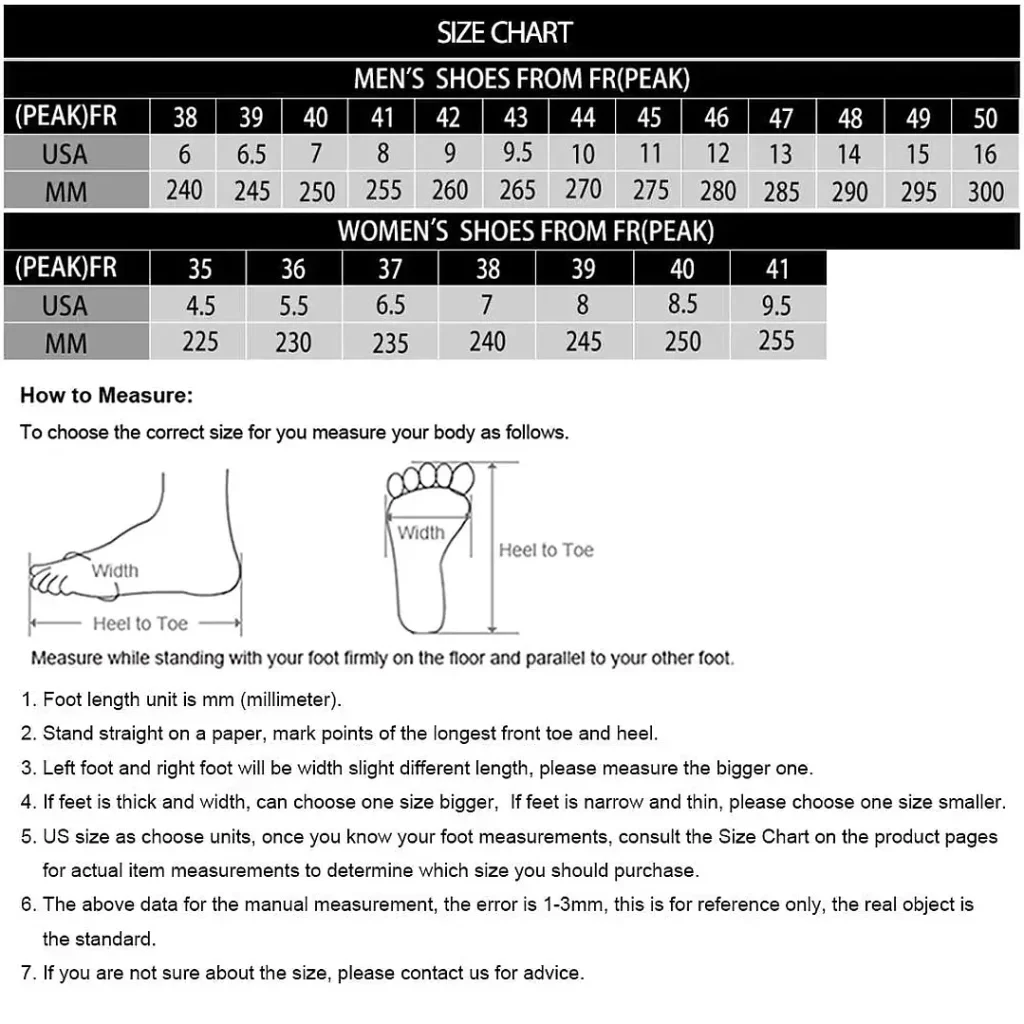 SIZE CHART

MEN'S SHOES FROM FR(PEAK)

| (PEAK)FR | 38 | 39 | 40 | 41 | 42 | 43 | 44 | 45 | 46 | 47 | 48 | 49 | 50 |
|---|---|---|---|---|---|---|---|---|---|---|---|---|---|
| USA | 6 | 6.5 | 7 | 8 | 9 | 9.5 | 10 | 11 | 12 | 13 | 14 | 15 | 16 |
| MM | 240 | 245 | 250 | 255 | 260 | 265 | 270 | 275 | 280 | 285 | 290 | 295 | 300 |

WOMEN'S SHOES FROM FR(PEAK)

| (PEAK)FR | 35 | 36 | 37 | 38 | 39 | 40 | 41 |
|---|---|---|---|---|---|---|---|
| USA | 4.5 | 5.5 | 6.5 | 7 | 8 | 8.5 | 9.5 |
| MM | 225 | 230 | 235 | 240 | 245 | 250 | 255 |

How to Measure:

To choose the correct size for you measure your body as follows.

Width

Heel to Toe

Width

Heel to Toe

Measure while standing with your foot firmly on the floor and parallel to your other foot.

1. Foot length unit is mm (millimeter).

2. Stand straight on a paper, mark points of the longest front toe and heel.

3. Left foot and right foot will be width slight different length, please measure the bigger one.

4. If feet is thick and width, can choose one size bigger, If feet is narrow and thin, please choose one size smaller.

5. US size as choose units, once you know your foot measurements, consult the Size Chart on the product pages for actual item measurements to determine which size you should purchase.

6. The above data for the manual measurement, the error is 1-3mm, this is for reference only, the real object is the standard.

7. If you are not sure about the size, please contact us for advice.